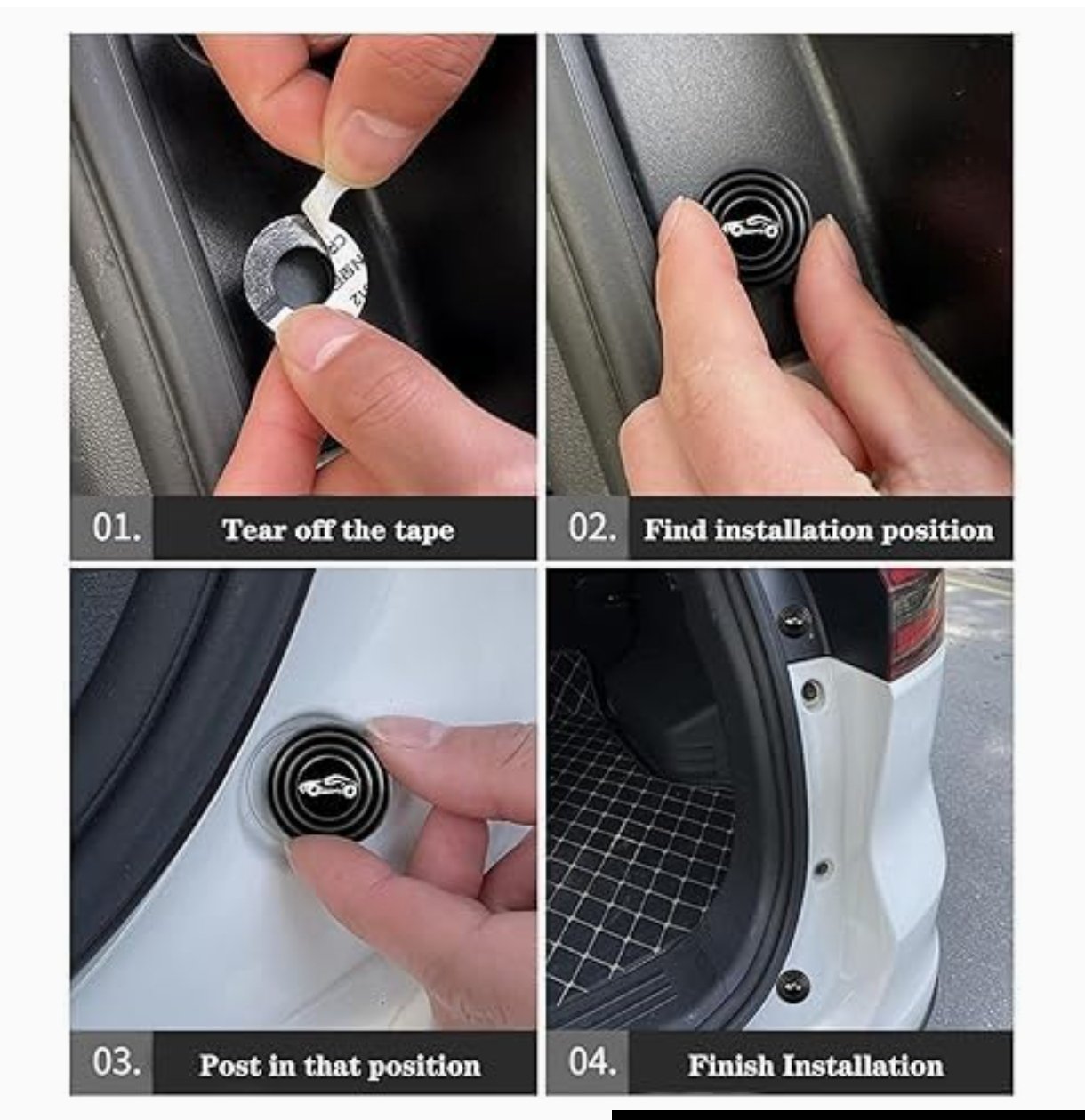 01. Tear off the tape

02. Find installation position

03. Post in that position

04. Finish Installation