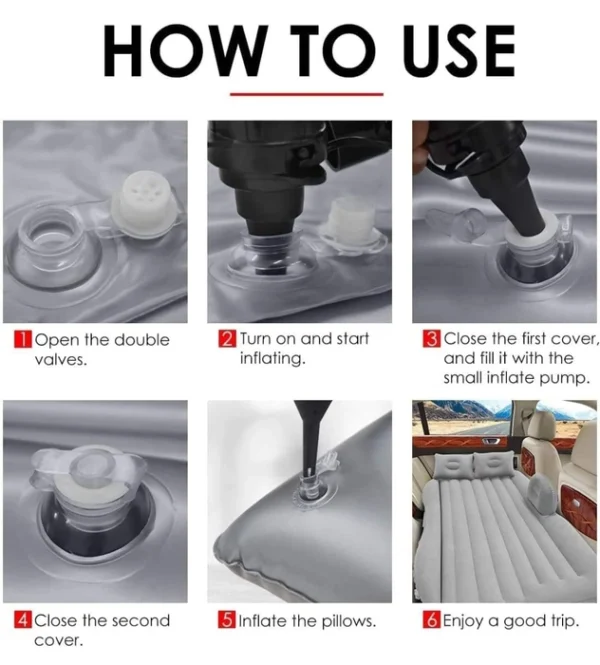 HOW TO USE

1 Open the double valves.

2 Turn on and start inflating.

3 Close the first cover, and fill it with the small inflate pump.

4 Close the second cover.

5 Inflate the pillows.

6 Enjoy a good trip.